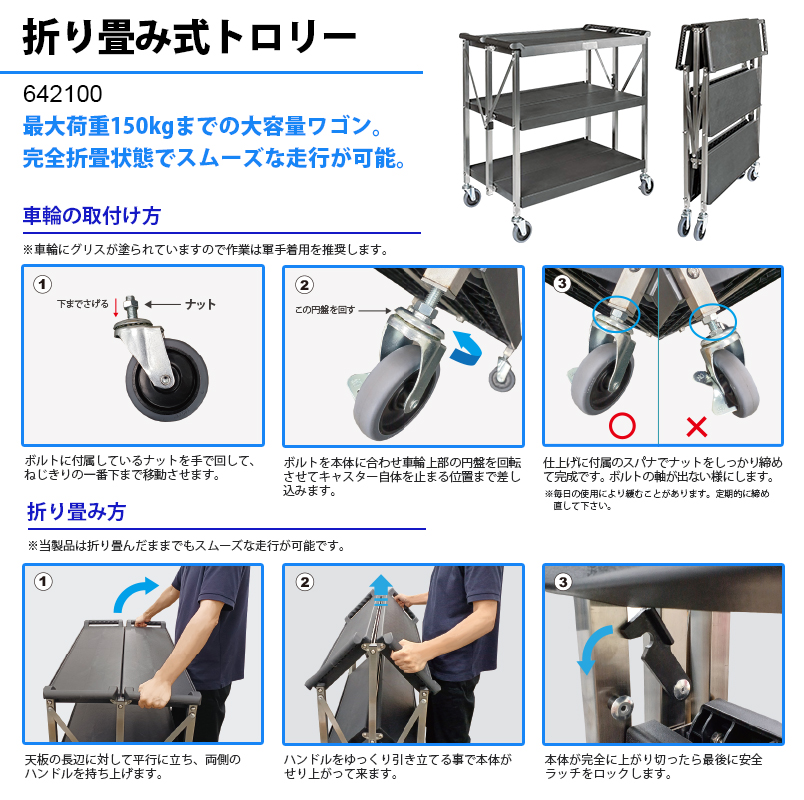 折り畳み式トロリー

642100

最大荷重150kgまでの大容量ワゴン。
完全折畳状態でスムーズな走行が可能。

車輪の取付け方

※車輪にグリスが塗られていますので作業は軍手着用を推奨します。

①

下までさげる

ナット

ボルトに付属しているナットを手で回して、ねじきりの一番下まで移動させます。

②

この円盤を回す

ボルトを本体に合わせ車輪上部の円盤を回転させてキャスター自体を止まる位置まで差し込みます。

③

○

×

仕上げに付属のスパナでナットをしっかり締めて完成です。ボルトの軸が出ない様にします。

※毎日の使用により緩むことがあります。定期的に締め直して下さい。

折り畳み方

※当製品は折り畳んだままでもスムーズな走行が可能です。

①

天板の長辺に対して平行に立ち、両側のハンドルを持ち上げます。

②

ハンドルをゆっくり引き立てる事で本体がせり上がって来ます。

③

本体が完全に上がり切ったら最後に安全ラッチをロックします。